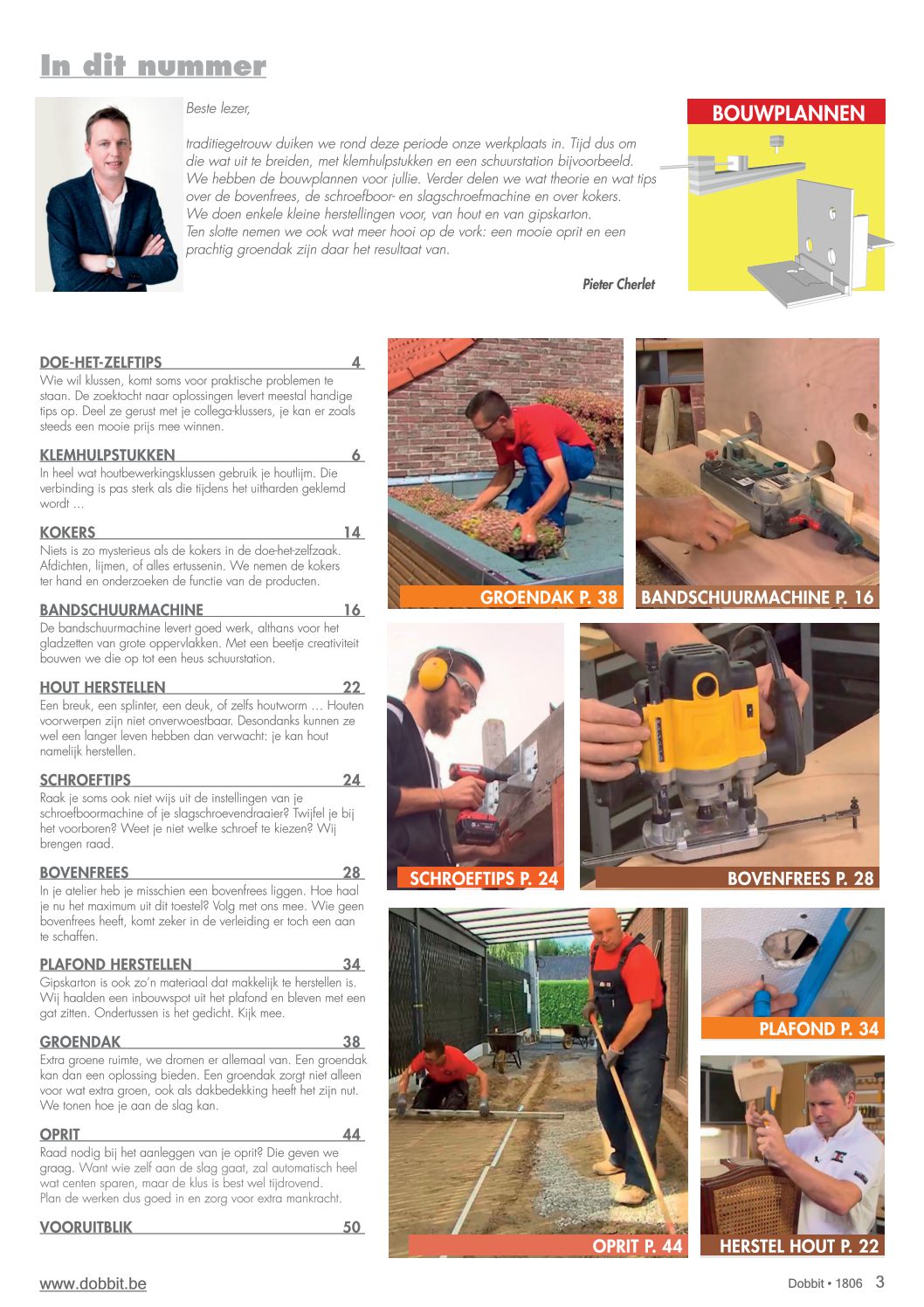 In dit nummer

Beste lezer,

traditiegetrouw duiken we rond deze periode onze werkplaats in. Tijd dus om die wat uit te breiden, met klemhulpstukken en een schuurstation bijvoorbeeld. We hebben de bouwplannen voor jullie. Verder delen we wat theorie en wat tips over de bovenfrees, de schroefboor- en slagschroefmachine en over kokers. We doen enkele kleine herstellingen voor, van hout en van gipskarton. Ten slotte nemen we ook wat meer hooi op de vork: een mooie oprit en een prachtig groendak zijn daar het resultaat van.

Pieter Cherlet

BOUWPLANNEN

DOE-HET-ZELFTIPS 4
Wie wil klussen, komt soms voor praktische problemen te staan. De zoektocht naar oplossingen levert meestal handige tips op. Deel ze gerust met je collega-klussers, je kan er zoals steeds een mooie prijs mee winnen.

KLEMHULPSTUKKEN 6
In heel wat houtbewerkingsklussen gebruik je houtlijm. Die verbinding is pas sterk als die tijdens het uitharden geklemd wordt ...

KOKERS 14
Niets is zo mysterieus als de kokers in de doe-het-zelfzaak. Afdichten, lijmen, of alles ertussenin. We nemen de kokers ter hand en onderzoeken de functie van de producten.

BANDSCHUURMACHINE 16
De bandschuurmachine levert goed werk, althans voor het gladzetten van grote oppervlakken. Met een beetje creativiteit bouwen we die op tot een heus schuurstation.

HOUT HERSTELLEN 22
Een breuk, een splinter, een deuk, of zelfs houtworm ... Houten voorwerpen zijn niet onverwoestbaar. Desondanks kunnen ze wel een langer leven hebben dan verwacht: je kan hout namelijk herstellen.

SCHROEFTIPS 24
Raak je soms ook niet wijs uit de instellingen van je schroefboormachine of je slagschroevendraaier? Twijfel je bij het voorboren? Weet je niet welke schroef te kiezen? Wij brengen raad.

BOVENFREES 28
In je atelier heb je misschien een bovenfrees liggen. Hoe haal je nu het maximum uit dit toestel? Volg met ons mee. Wie geen bovenfrees heeft, komt zeker in de verleiding er toch een aan te schaffen.

PLAFOND HERSTELLEN 34
Gipskarton is ook zo'n materiaal dat makkelijk te herstellen is. Wij haalden een inbouwspot uit het plafond en bleven met een gat zitten. Ondertussen is het gedicht. Kijk mee.

GROENDAK 38
Extra groene ruimte, we dromen er allemaal van. Een groendak kan dan een oplossing bieden. Een groendak zorgt niet alleen voor wat extra groen, ook als dakbedekking heeft het zijn nut. We tonen hoe je aan de slag kan.

OPRIT 44
Raad nodig bij het aanleggen van je oprit? Die geven we graag. Want wie zelf aan de slag gaat, zal automatisch heel wat centen sparen, maar de klus is best wel tijdrovend. Plan de werken dus goed in en zorg voor extra mankracht.

VOORUITBLIK 50

GROENDAK P. 38
BANDSCHUURMACHINE P. 16
SCHROEFTIPS P. 24
BOVENFREES P. 28
PLAFOND P. 34
OPRIT P. 44
HERSTEL HOUT P. 22

www.dobbit.be
Dobbit • 1806 3